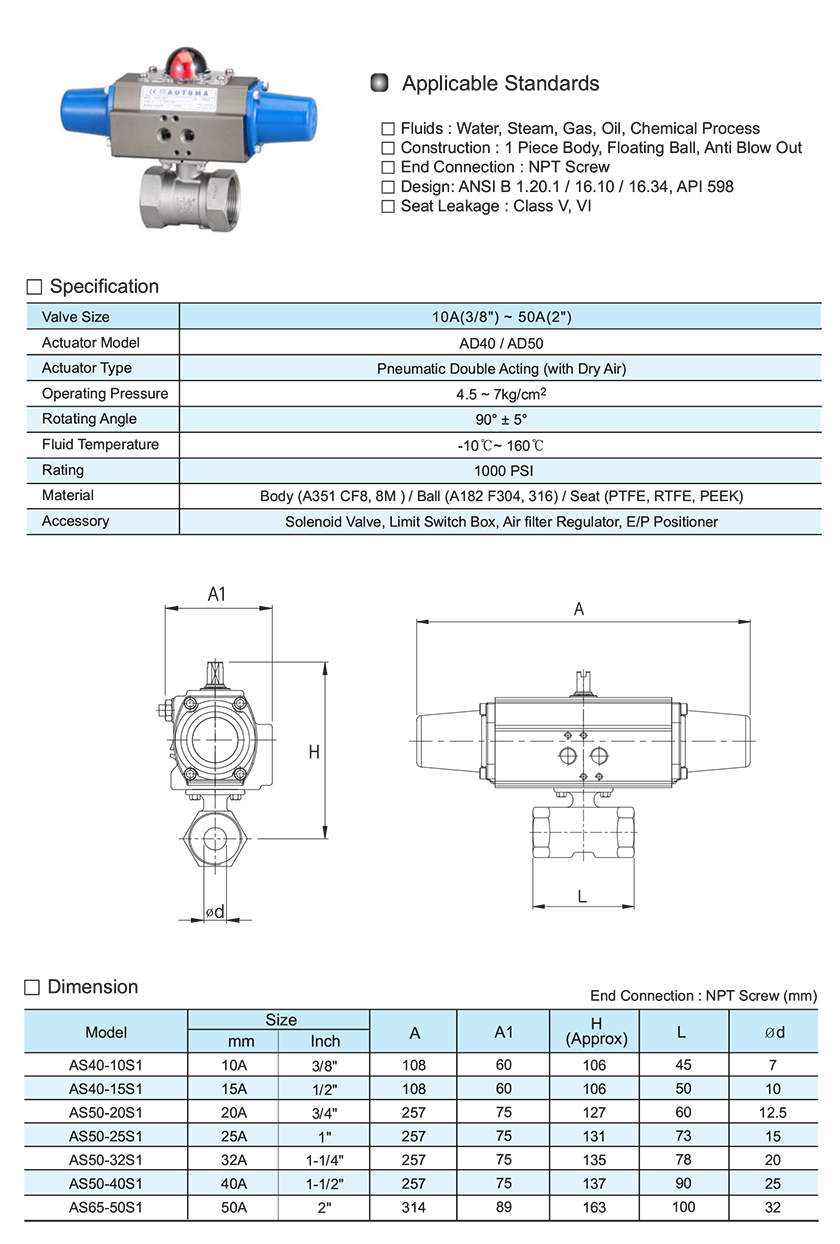 AUTOMA

Applicable Standards

☐ Fluids : Water, Steam, Gas, Oil, Chemical Process
☐ Construction : 1 Piece Body, Floating Ball, Anti Blow Out
☐ End Connection : NPT Screw
☐ Design: ANSI B 1.20.1 / 16.10 / 16.34, API 598
☐ Seat Leakage : Class V, VI

☐ Specification

| Valve Size | 10A(3/8") ~ 50A(2") |
|---|---|
| Actuator Model | AD40 / AD50 |
| Actuator Type | Pneumatic Double Acting (with Dry Air) |
| Operating Pressure | 4.5 ~ 7kg/cm$^2$ |
| Rotating Angle | 90° ± 5° |
| Fluid Temperature | -10℃~ 160℃ |
| Rating | 1000 PSI |
| Material | Body (A351 CF8, 8M ) / Ball (A182 F304, 316) / Seat (PTFE, RTFE, PEEK) |
| Accessory | Solenoid Valve, Limit Switch Box, Air filter Regulator, E/P Positioner |

A1
H
ød
A
L

☐ Dimension

End Connection : NPT Screw (mm)

| Model | Size mm | Size Inch | A | A1 | H (Approx) | L | ød |
|---|---|---|---|---|---|---|---|
| AS40-10S1 | 10A | 3/8" | 108 | 60 | 106 | 45 | 7 |
| AS40-15S1 | 15A | 1/2" | 108 | 60 | 106 | 50 | 10 |
| AS50-20S1 | 20A | 3/4" | 257 | 75 | 127 | 60 | 12.5 |
| AS50-25S1 | 25A | 1" | 257 | 75 | 131 | 73 | 15 |
| AS50-32S1 | 32A | 1-1/4" | 257 | 75 | 135 | 78 | 20 |
| AS50-40S1 | 40A | 1-1/2" | 257 | 75 | 137 | 90 | 25 |
| AS65-50S1 | 50A | 2" | 314 | 89 | 163 | 100 | 32 |