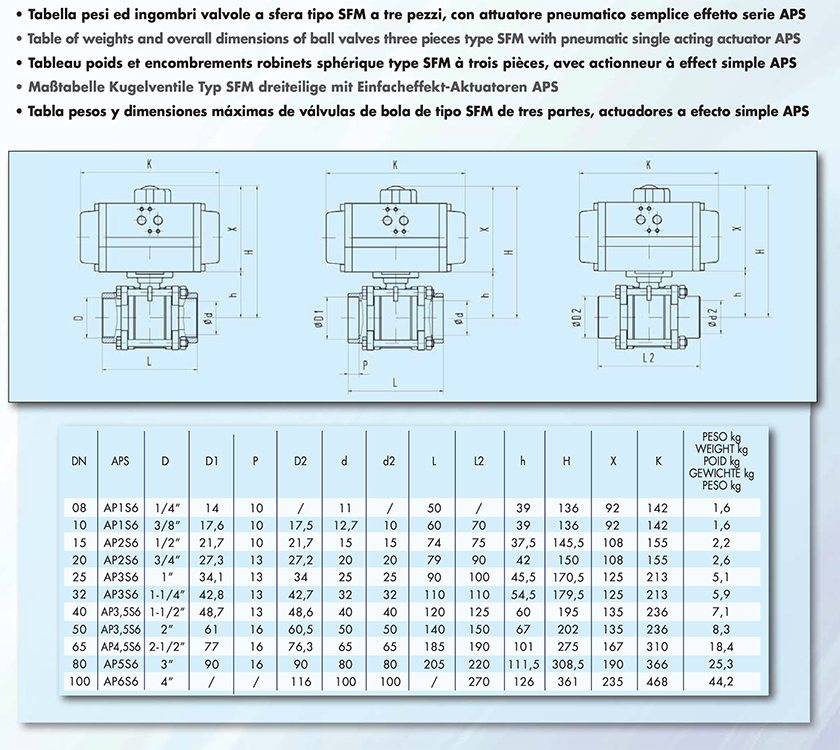 • Tabella pesi ed ingombri valvole a sfera tipo SFM a tre pezzi, con attuatore pneumatico semplice effetto serie APS
• Table of weights and overall dimensions of ball valves three pieces type SFM with pneumatic single acting actuator APS
• Tableau poids et encombrements robinets sphérique type SFM à trois pièces, avec actionneur à effect simple APS
• Maßtabelle Kugelventile Typ SFM dreiteilige mit Einfacheffekt-Aktuatoren APS
• Tabla pesos y dimensiones máximas de válvulas de bola de tipo SFM de tres partes, actuadores a efecto simple APS

K X H h D ød L

K X H h øD1 ød P L

K X H h øD2 ød2 L2

| DN | APS | D | D1 | P | D2 | d | d2 | L | L2 | h | H | X | K | PESO kg WEIGHT kg POID kg GEWICHTE kg PESO kg |
|---|---|---|---|---|---|---|---|---|---|---|---|---|---|---|
| 08 | AP1S6 | 1/4" | 14 | 10 | / | 11 | / | 50 | / | 39 | 136 | 92 | 142 | 1,6 |
| 10 | AP1S6 | 3/8" | 17,6 | 10 | 17,5 | 12,7 | 10 | 60 | 70 | 39 | 136 | 92 | 142 | 1,6 |
| 15 | AP2S6 | 1/2" | 21,7 | 10 | 21,7 | 15 | 15 | 74 | 75 | 37,5 | 145,5 | 108 | 155 | 2,2 |
| 20 | AP2S6 | 3/4" | 27,3 | 13 | 27,2 | 20 | 20 | 79 | 90 | 42 | 150 | 108 | 155 | 2,6 |
| 25 | AP3S6 | 1" | 34,1 | 13 | 34 | 25 | 25 | 90 | 100 | 45,5 | 170,5 | 125 | 213 | 5,1 |
| 32 | AP3S6 | 1-1/4" | 42,8 | 13 | 42,7 | 32 | 32 | 110 | 110 | 54,5 | 179,5 | 125 | 213 | 5,9 |
| 40 | AP3,5S6 | 1-1/2" | 48,7 | 13 | 48,6 | 40 | 40 | 120 | 125 | 60 | 195 | 135 | 236 | 7,1 |
| 50 | AP3,5S6 | 2" | 61 | 16 | 60,5 | 50 | 50 | 140 | 150 | 67 | 202 | 135 | 236 | 8,3 |
| 65 | AP4,5S6 | 2-1/2" | 77 | 16 | 76,3 | 65 | 65 | 185 | 190 | 101 | 275 | 167 | 310 | 18,4 |
| 80 | AP5S6 | 3" | 90 | 16 | 90 | 80 | 80 | 205 | 220 | 111,5 | 308,5 | 190 | 366 | 25,3 |
| 100 | AP6S6 | 4" | / | / | 116 | 100 | 100 | / | 270 | 126 | 361 | 235 | 468 | 44,2 |